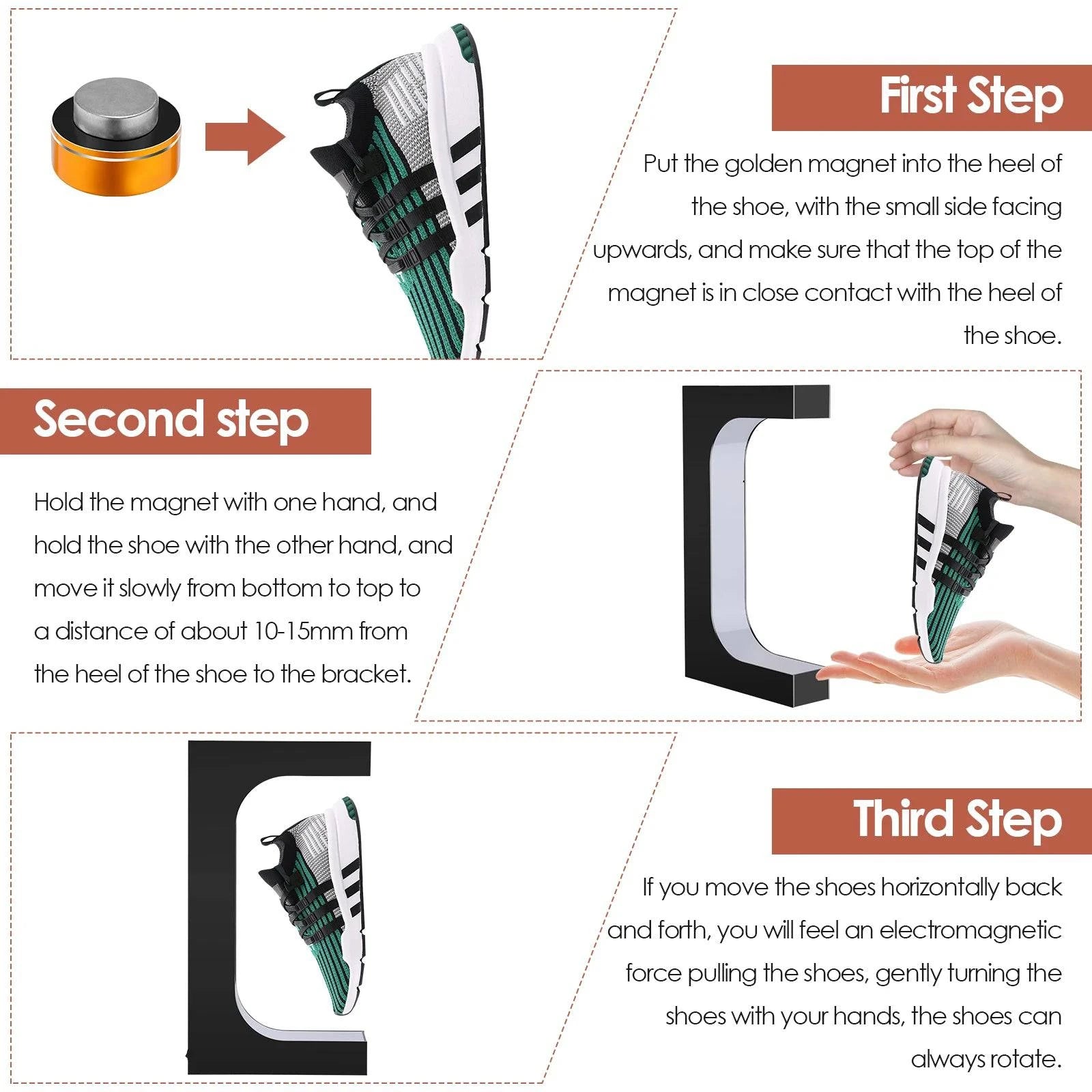 First Step

Put the golden magnet into the heel of the shoe, with the small side facing upwards, and make sure that the top of the magnet is in close contact with the heel of the shoe.

Second step

Hold the magnet with one hand, and hold the shoe with the other hand, and move it slowly from bottom to top to a distance of about 10-15mm from the heel of the shoe to the bracket.

Third Step

If you move the shoes horizontally back and forth, you will feel an electromagnetic force pulling the shoes, gently turning the shoes with your hands, the shoes can always rotate.